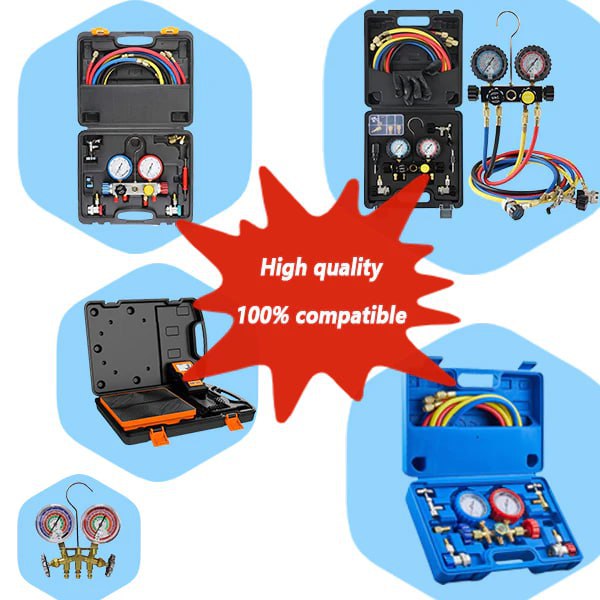 High quality
100% compatible